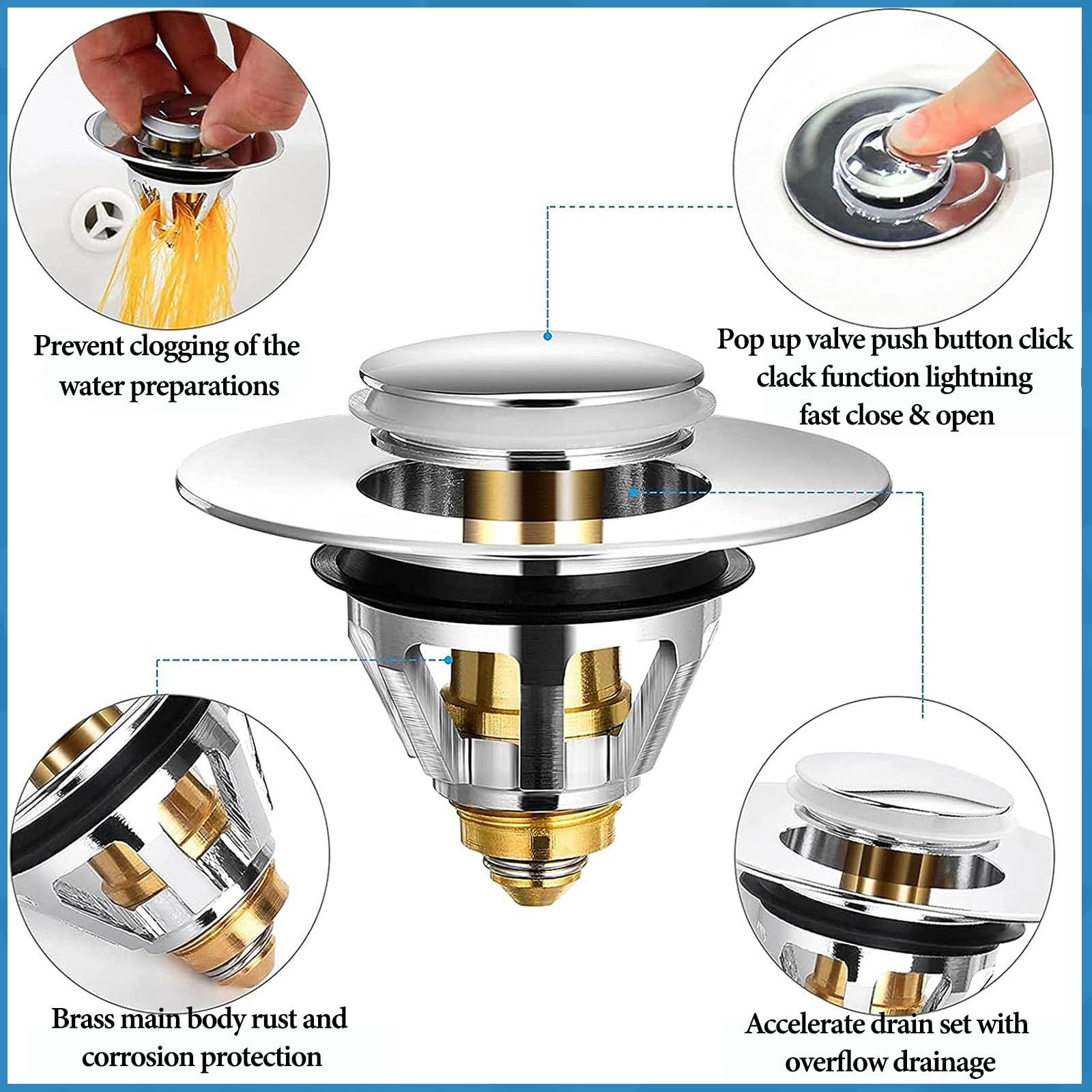 Prevent clogging of the water preparations

Pop up valve push button click clack function lightning fast close & open

Brass main body rust and corrosion protection

Accelerate drain set with overflow drainage