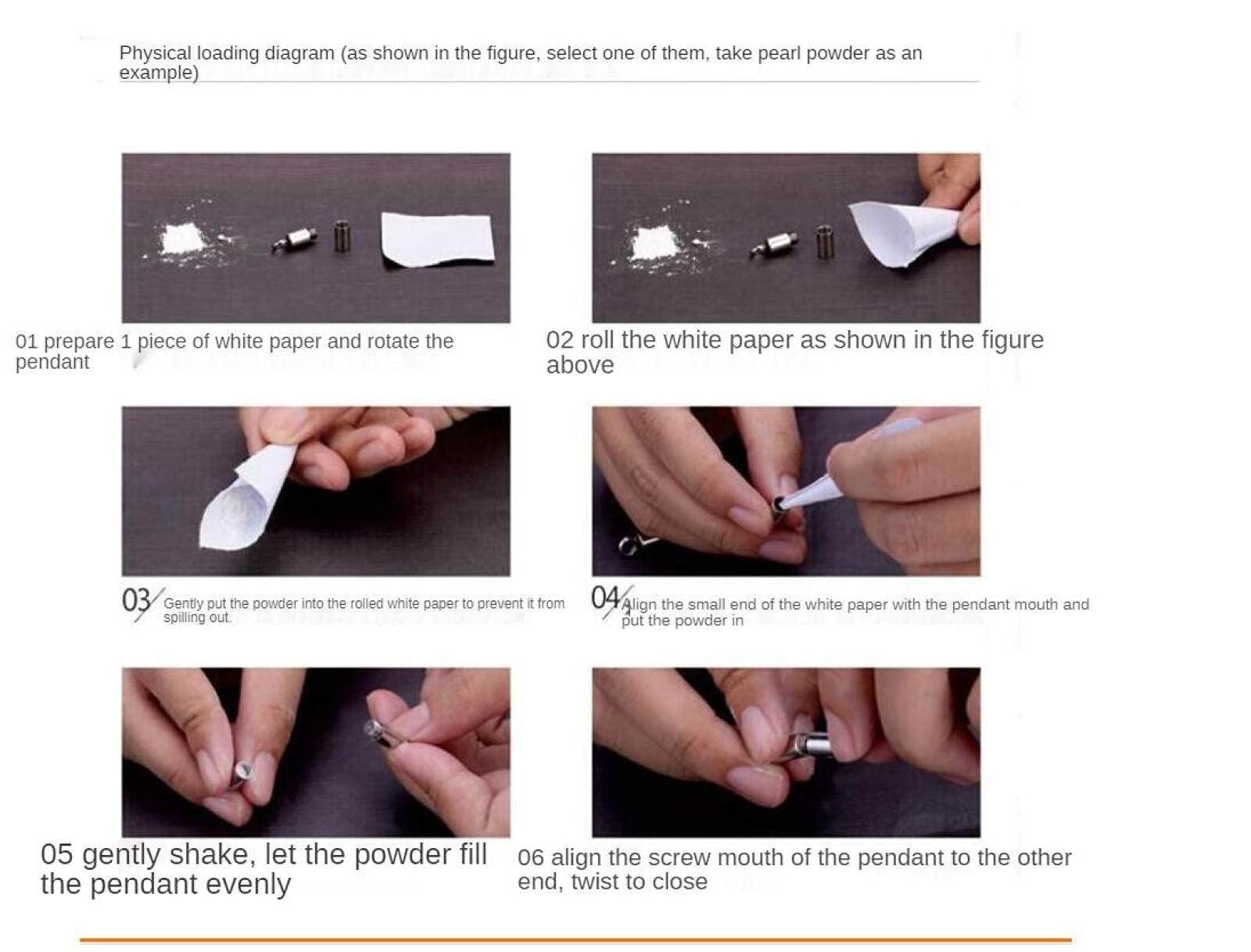 Physical loading diagram (as shown in the figure, select one of them, take pearl powder as an example)

01 prepare 1 piece of white paper and rotate the pendant

02 roll the white paper as shown in the figure above

03 Gently put the powder into the rolled white paper to prevent it from spilling out.

04 Align the small end of the white paper with the pendant mouth and put the powder in

05 gently shake, let the powder fill the pendant evenly

06 align the screw mouth of the pendant to the other end, twist to close