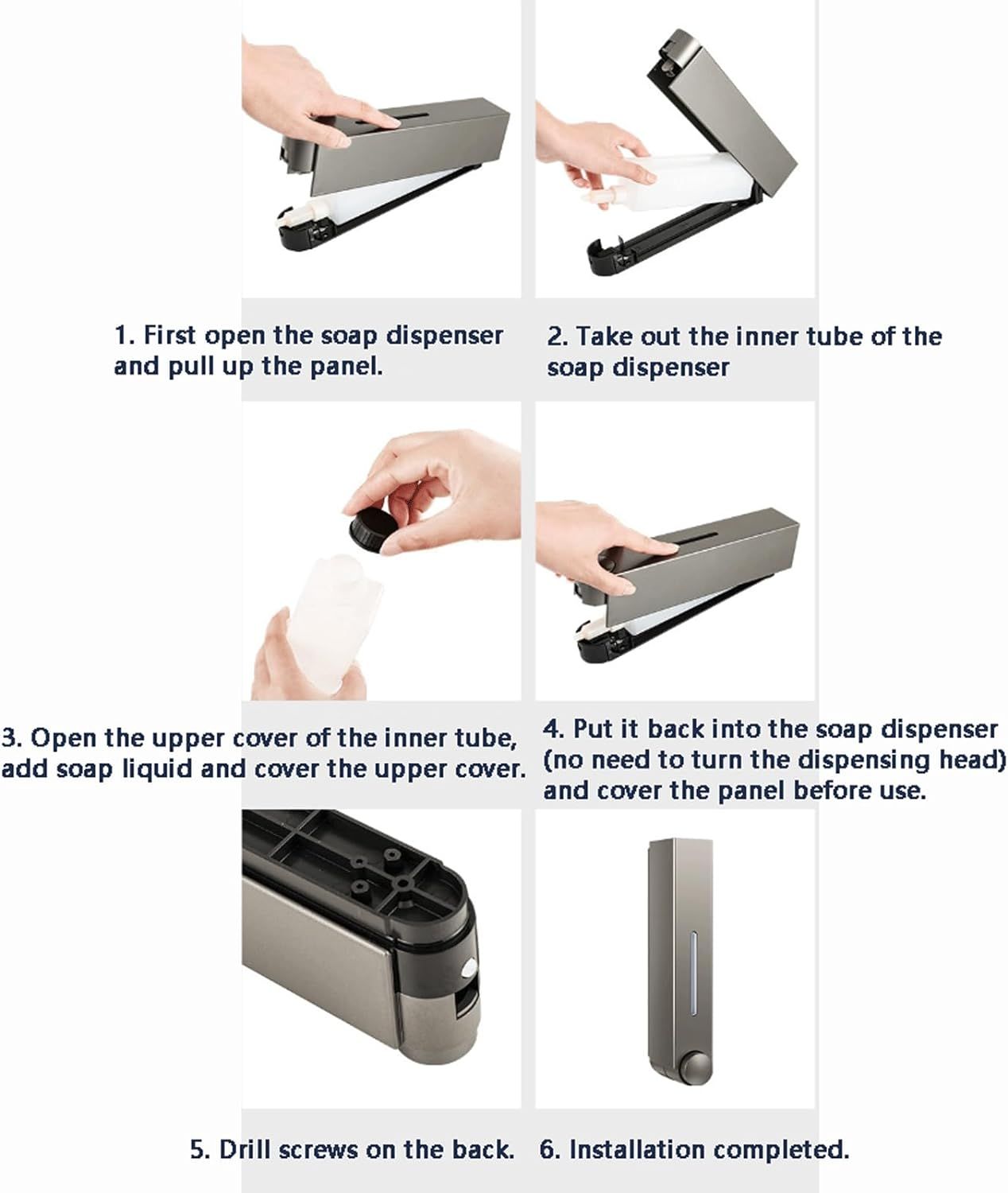 1. First open the soap dispenser and pull up the panel.

2. Take out the inner tube of the soap dispenser

3. Open the upper cover of the inner tube, add soap liquid and cover the upper cover.

4. Put it back into the soap dispenser (no need to turn the dispensing head) and cover the panel before use.

5. Drill screws on the back.

6. Installation completed.