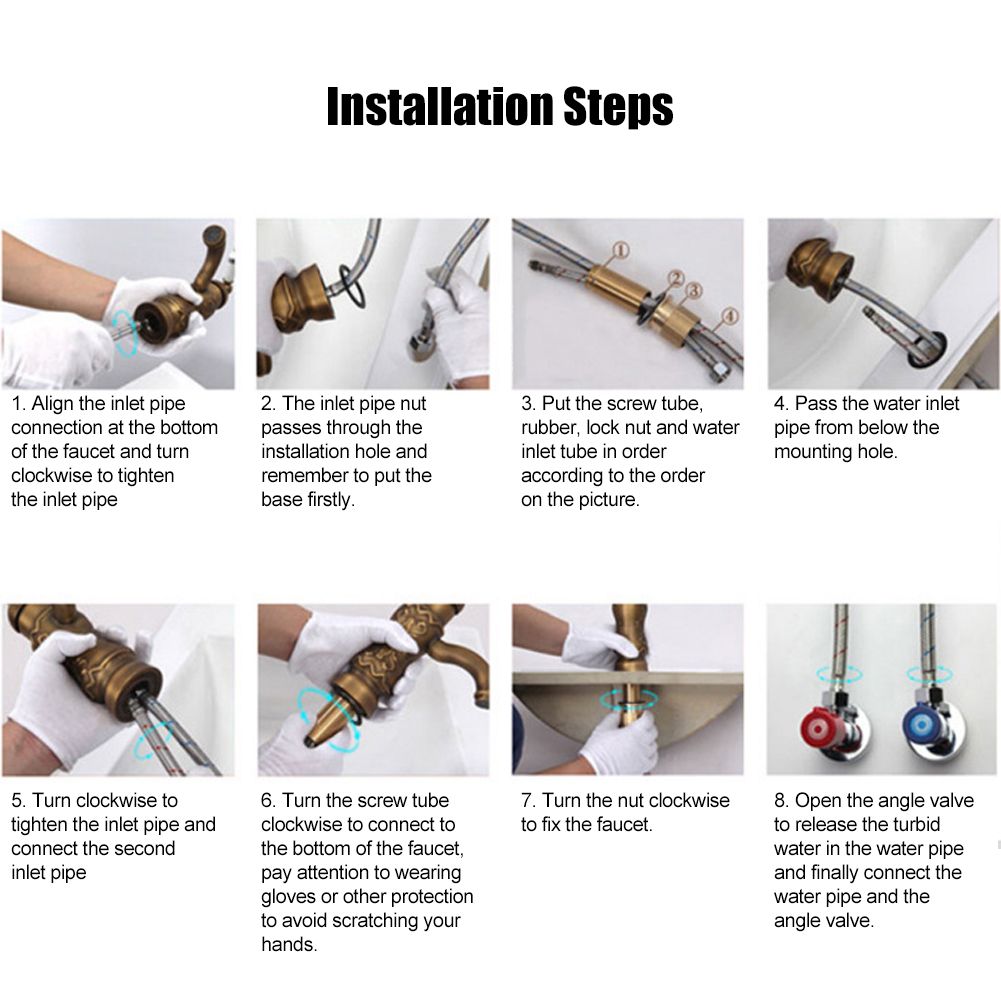 Installation Steps

①

②

③

④

1. Align the inlet pipe connection at the bottom of the faucet and turn clockwise to tighten the inlet pipe

2. The inlet pipe nut passes through the installation hole and remember to put the base firstly.

3. Put the screw tube, rubber, lock nut and water inlet tube in order according to the order on the picture.

4. Pass the water inlet pipe from below the mounting hole.

5. Turn clockwise to tighten the inlet pipe and connect the second inlet pipe

6. Turn the screw tube clockwise to connect to the bottom of the faucet, pay attention to wearing gloves or other protection to avoid scratching your hands.

7. Turn the nut clockwise to fix the faucet.

8. Open the angle valve to release the turbid water in the water pipe and finally connect the water pipe and the angle valve.