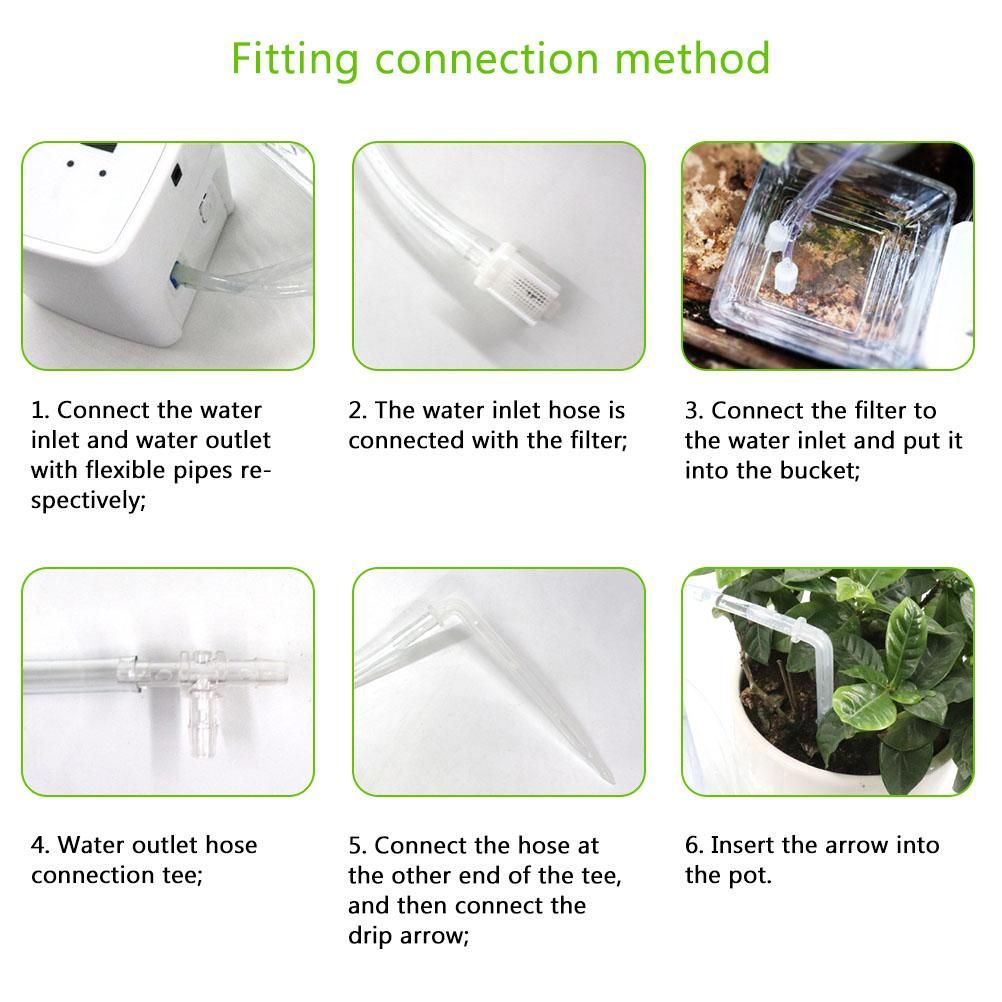 Fitting connection method

1. Connect the water inlet and water outlet with flexible pipes respectively;

2. The water inlet hose is connected with the filter;

3. Connect the filter to the water inlet and put it into the bucket;

4. Water outlet hose connection tee;

5. Connect the hose at the other end of the tee, and then connect the drip arrow;

6. Insert the arrow into the pot.